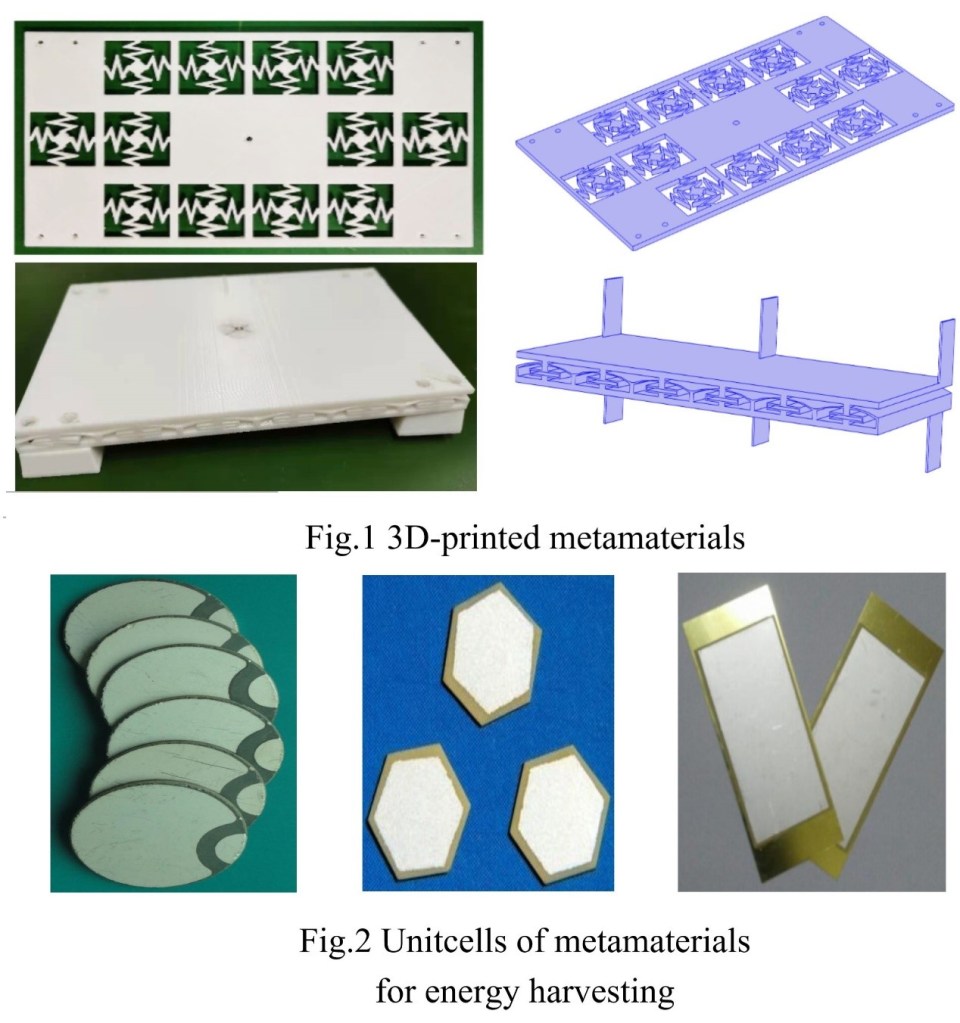 Fig.1 3D-printed metamaterials

Fig.2 Unitcells of metamaterials for energy harvesting